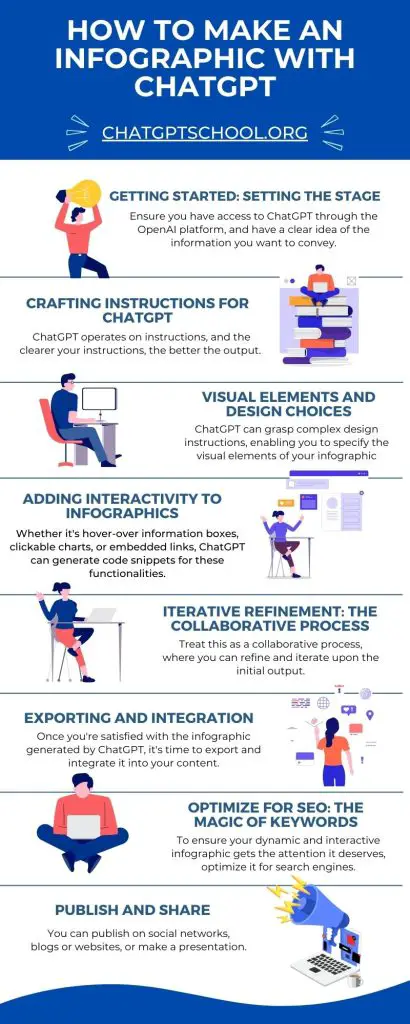 HOW TO MAKE AN INFOGRAPHIC WITH CHATGPT

CHATGPTSCHOOL.ORG

GETTING STARTED: SETTING THE STAGE
Ensure you have access to ChatGPT through the OpenAI platform, and have a clear idea of the information you want to convey.

CRAFTING INSTRUCTIONS FOR CHATGPT
ChatGPT operates on instructions, and the clearer your instructions, the better the output.

VISUAL ELEMENTS AND DESIGN CHOICES
ChatGPT can grasp complex design instructions, enabling you to specify the visual elements of your infographic

ADDING INTERACTIVITY TO INFOGRAPHICS
Whether it's hover-over information boxes, clickable charts, or embedded links, ChatGPT can generate code snippets for these functionalities.

ITERATIVE REFINEMENT: THE COLLABORATIVE PROCESS
Treat this as a collaborative process, where you can refine and iterate upon the initial output.

EXPORTING AND INTEGRATION
Once you're satisfied with the infographic generated by ChatGPT, it's time to export and integrate it into your content.

OPTIMIZE FOR SEO: THE MAGIC OF KEYWORDS
To ensure your dynamic and interactive infographic gets the attention it deserves, optimize it for search engines.

PUBLISH AND SHARE
You can publish on social networks, blogs or websites, or make a presentation.